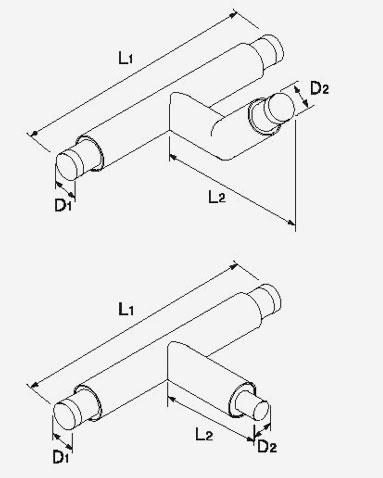 $L_1$

$D_2$

$D_1$

$L_2$

$L_1$

$D_1$

$L_2$

$D_2$